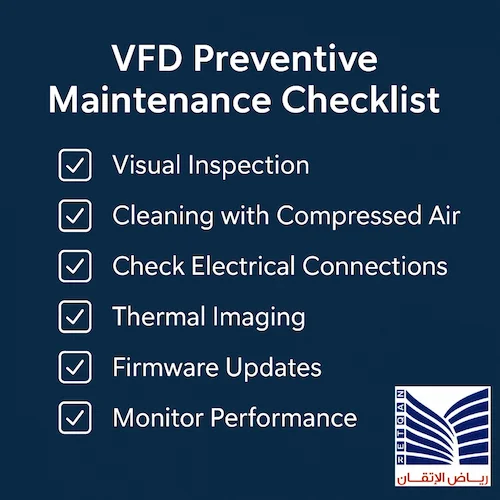 VFD Preventive Maintenance Checklist

Visual Inspection

Cleaning with Compressed Air

Check Electrical Connections

Thermal Imaging

Firmware Updates

Monitor Performance

RETQAN

رياض الإتقان